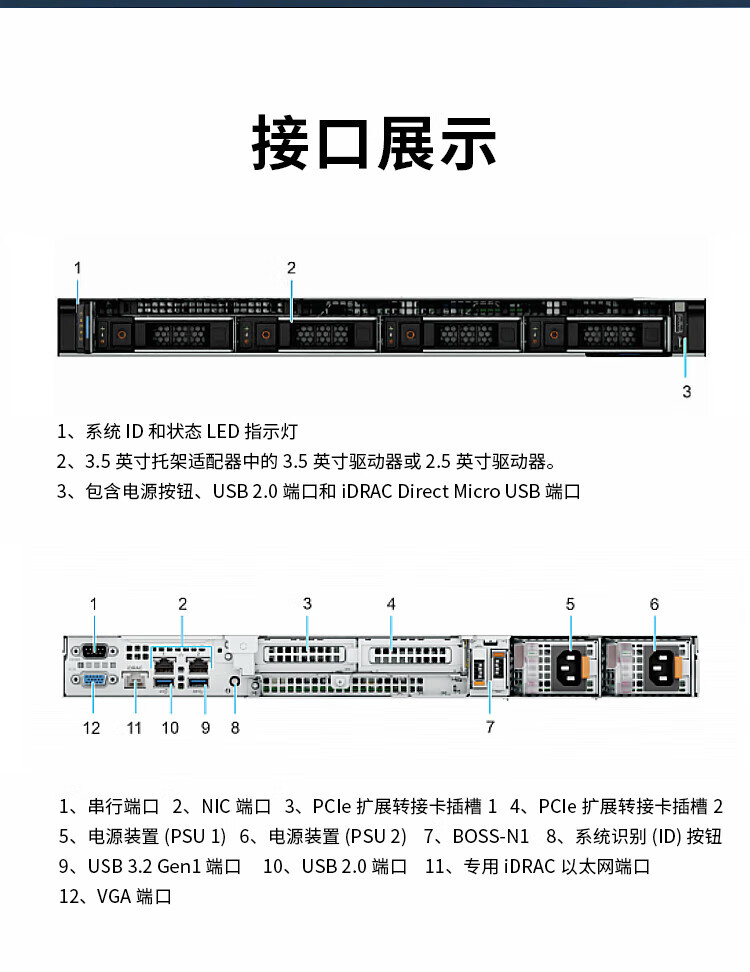 接口展示

1

2

3

1、系统 ID 和状态 LED 指示灯
2、3.5 英寸托架适配器中的 3.5 英寸驱动器或 2.5 英寸驱动器。
3、包含电源按钮、USB 2.0 端口和 iDRAC Direct Micro USB 端口

1 2 3 4 5 6

12 11 10 9 8 7

1、串行端口 2、NIC 端口 3、PCIe 扩展转接卡插槽 1 4、PCIe 扩展转接卡插槽 2
5、电源装置 (PSU 1) 6、电源装置 (PSU 2) 7、BOSS-N1 8、系统识别 (ID) 按钮
9、USB 3.2 Gen1 端口 10、USB 2.0 端口 11、专用 iDRAC 以太网端口
12、VGA 端口