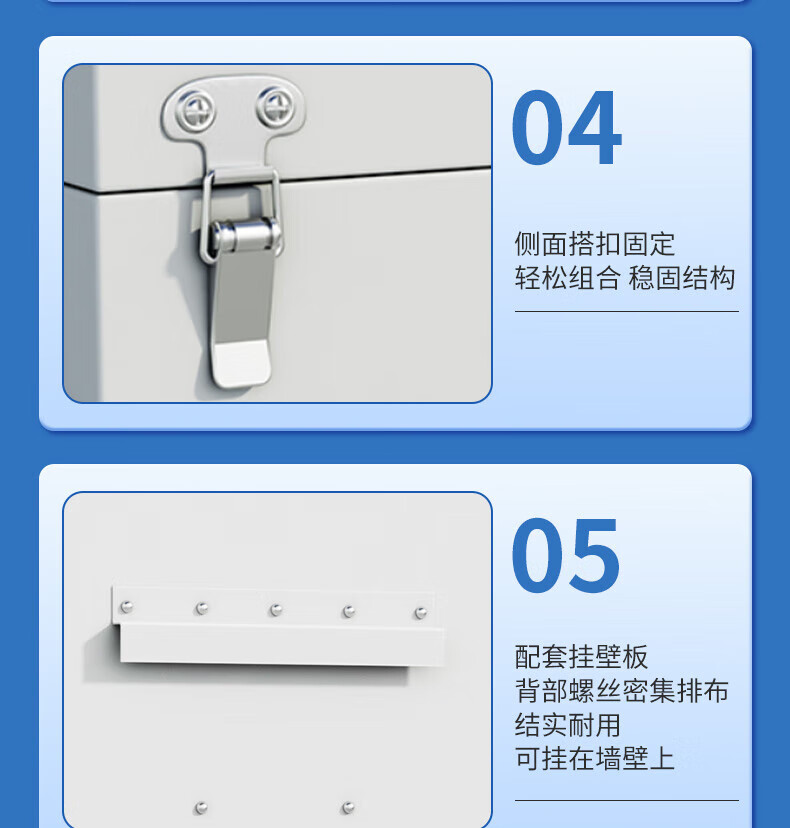 04

侧面搭扣固定
轻松组合 稳固结构

05

配套挂壁板
背部螺丝密集排布
结实耐用
可挂在墙壁上