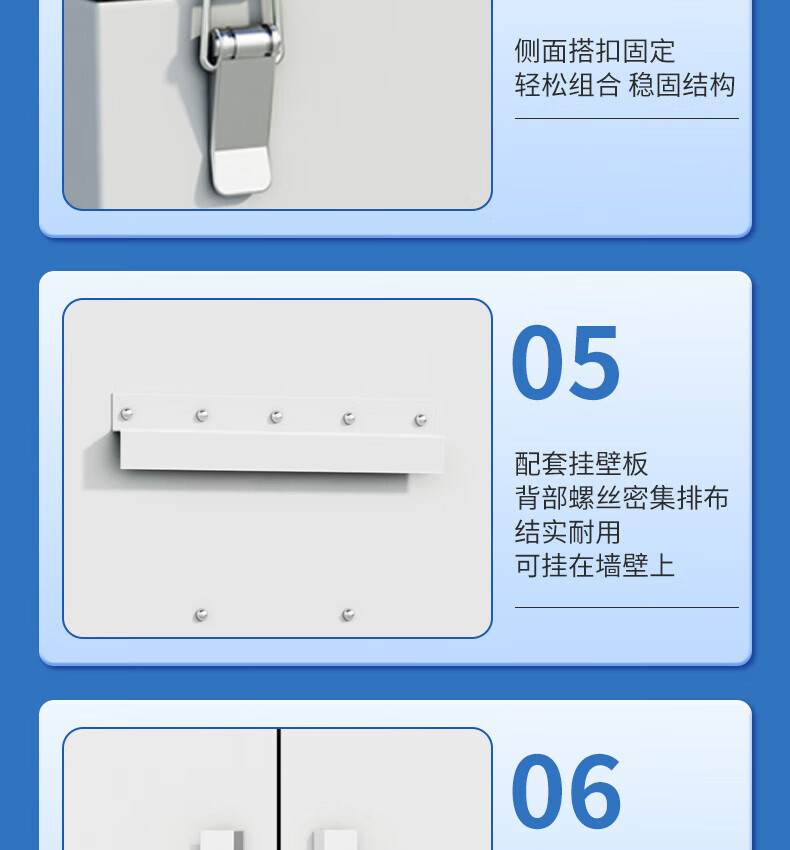 侧面搭扣固定
轻松组合 稳固结构

05

配套挂壁板
背部螺丝密集排布
结实耐用
可挂在墙壁上

06