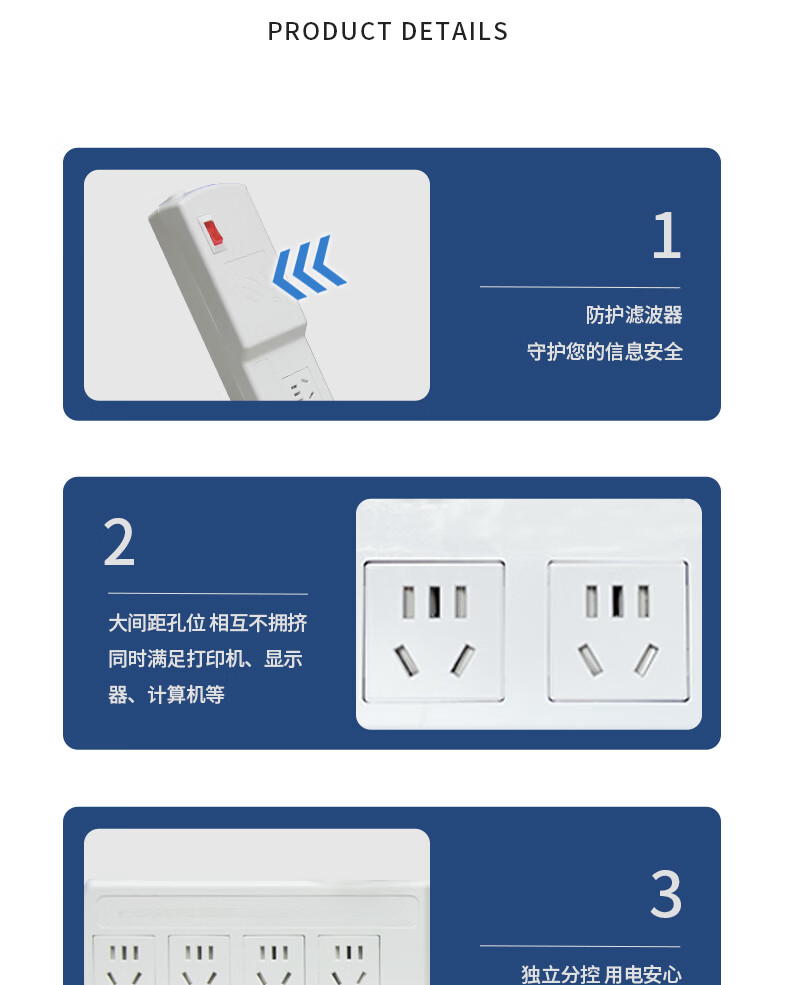 PRODUCT DETAILS

1

防护滤波器
守护您的信息安全

2

大间距孔位 相互不拥挤
同时满足打印机、显示器、计算机等

3

独立分控 用电安心