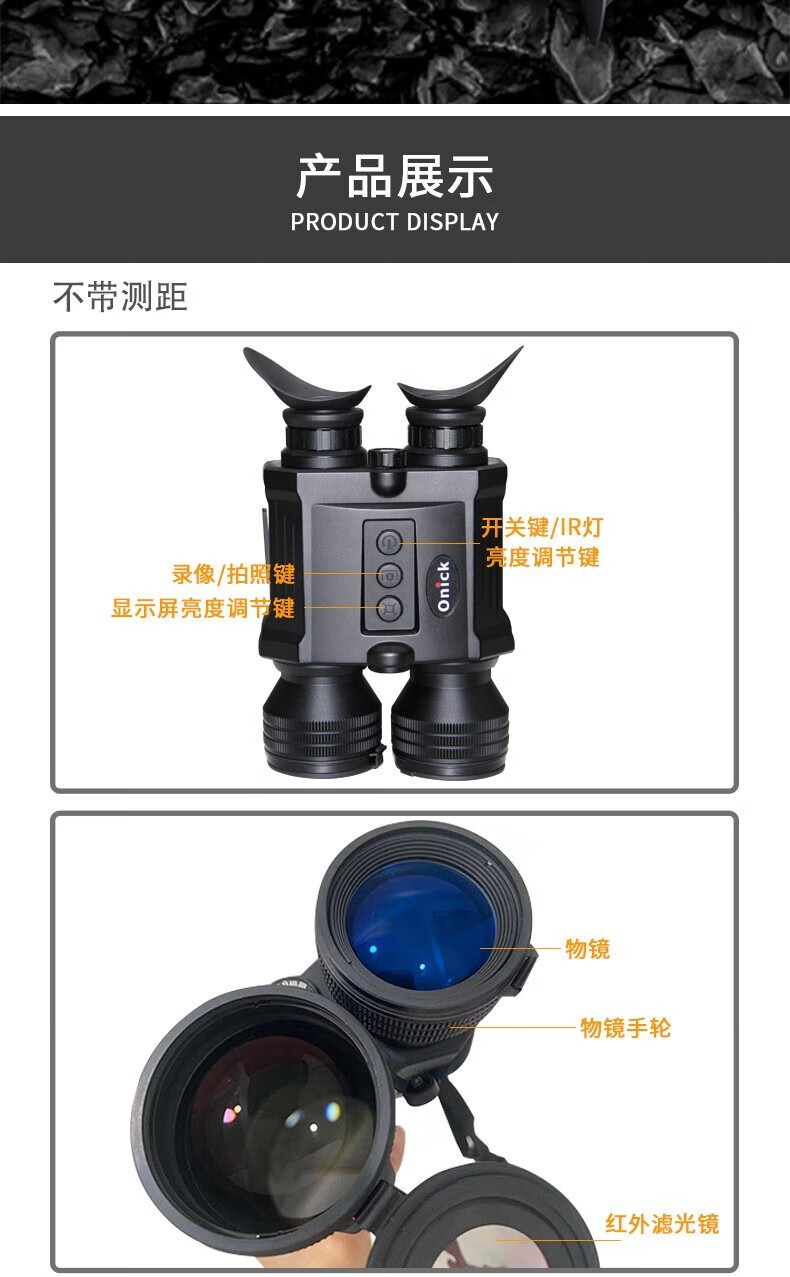 产品展示
PRODUCT DISPLAY

不带测距

开关键/IR灯亮度调节键
录像/拍照键
显示屏亮度调节键
Onick

物镜
物镜手轮
红外滤光镜