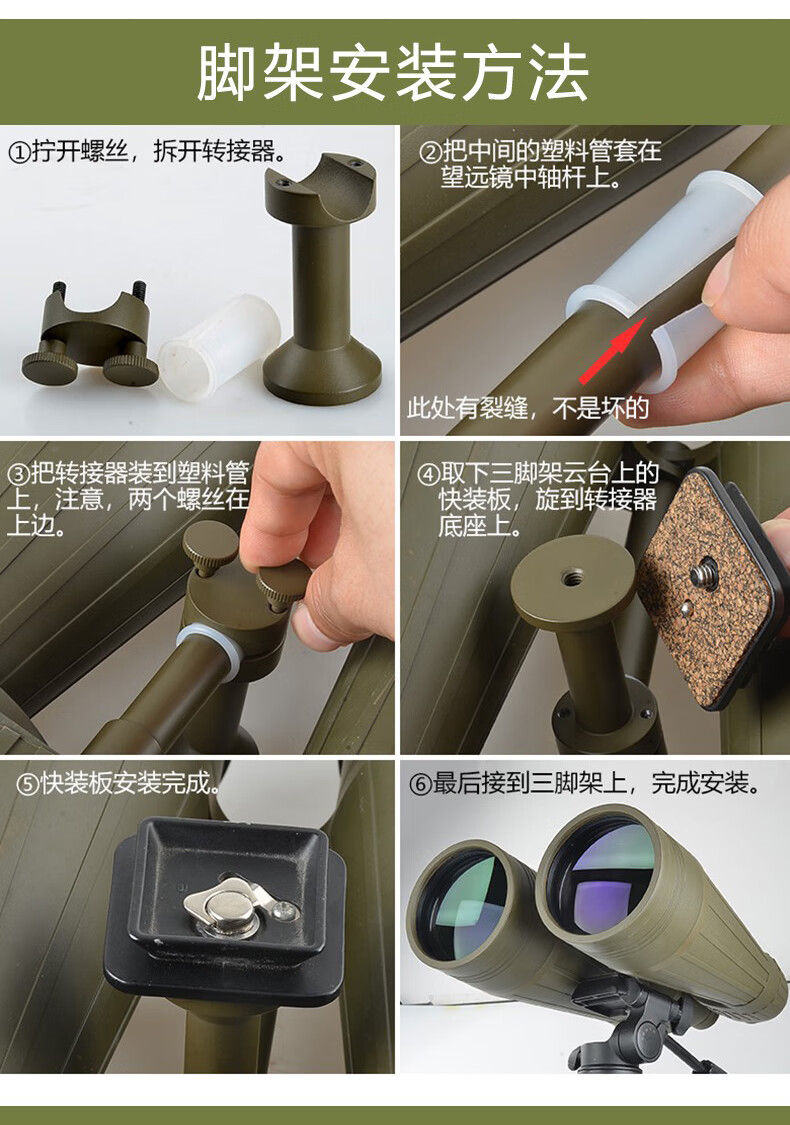 脚架安装方法

①拧开螺丝，拆开转接器。

②把中间的塑料管套在望远镜中轴杆上。

此处有裂缝，不是坏的

③把转接器装到塑料管上，注意，两个螺丝在上边。

④取下三脚架云台上的快装板，旋到转接器底座上。

⑤快装板安装完成。

⑥最后接到三脚架上，完成安装。