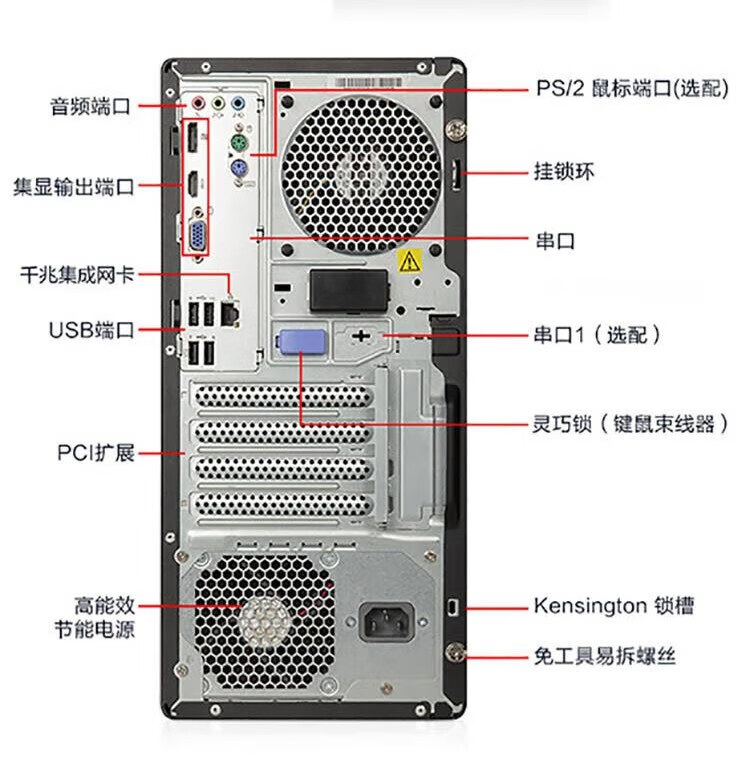 音频端口
集显输出端口
千兆集成网卡
USB端口
PCI扩展
高能效
节能电源
PS/2 鼠标端口(选配)
挂锁环
串口
串口1（选配）
灵巧锁（键鼠束线器）
Kensington 锁槽
免工具易拆螺丝