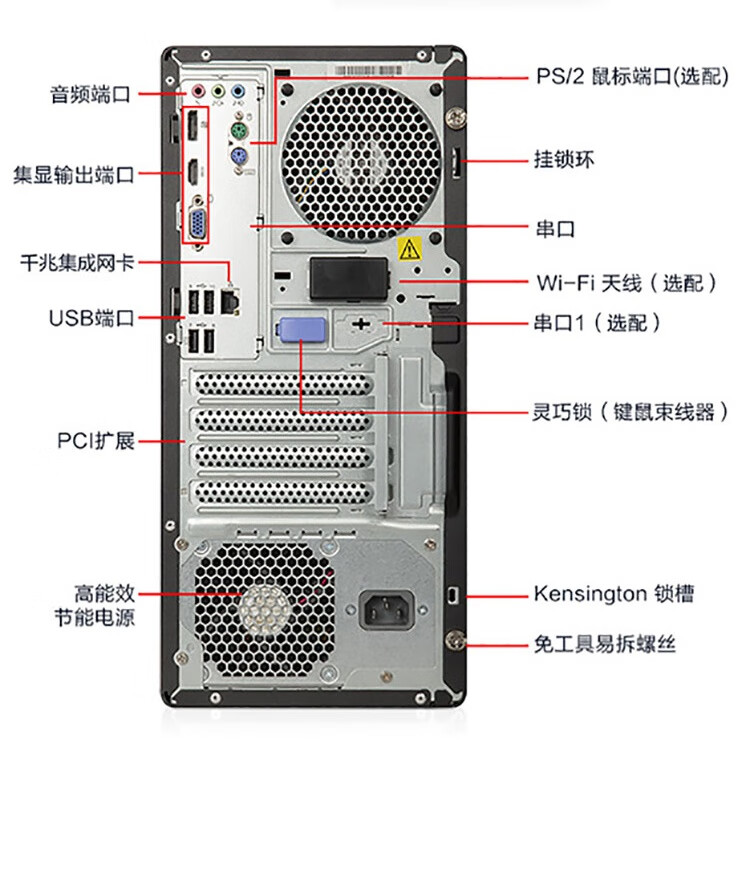 音频端口

集显输出端口

千兆集成网卡

USB端口

PCI扩展

高能效
节能电源

PS/2 鼠标端口(选配)

挂锁环

串口

Wi-Fi 天线（选配）

串口1（选配）

灵巧锁（键鼠束线器）

Kensington 锁槽

免工具易拆螺丝